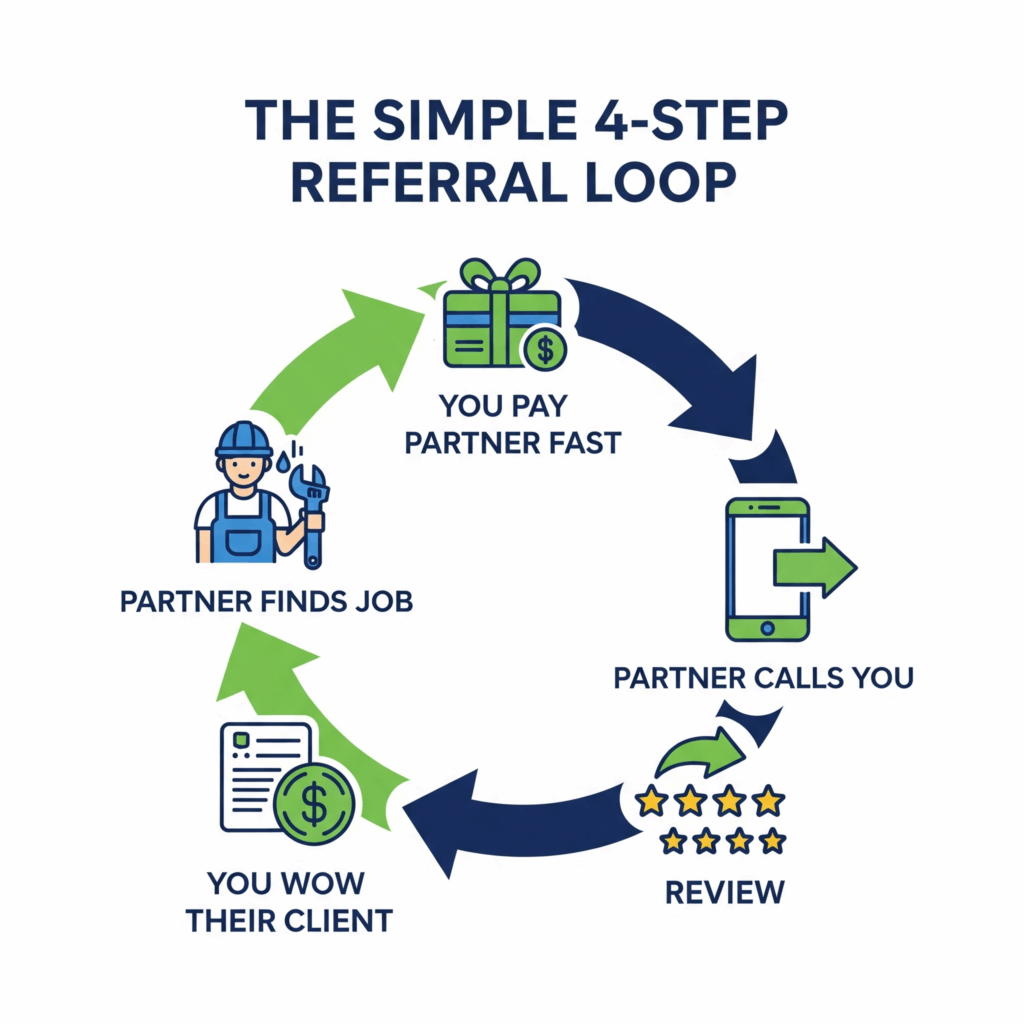 THE SIMPLE 4-STEP REFERRAL LOOP

YOU PAY PARTNER FAST

PARTNER CALLS YOU

REVIEW

YOU WOW THEIR CLIENT

PARTNER FINDS JOB