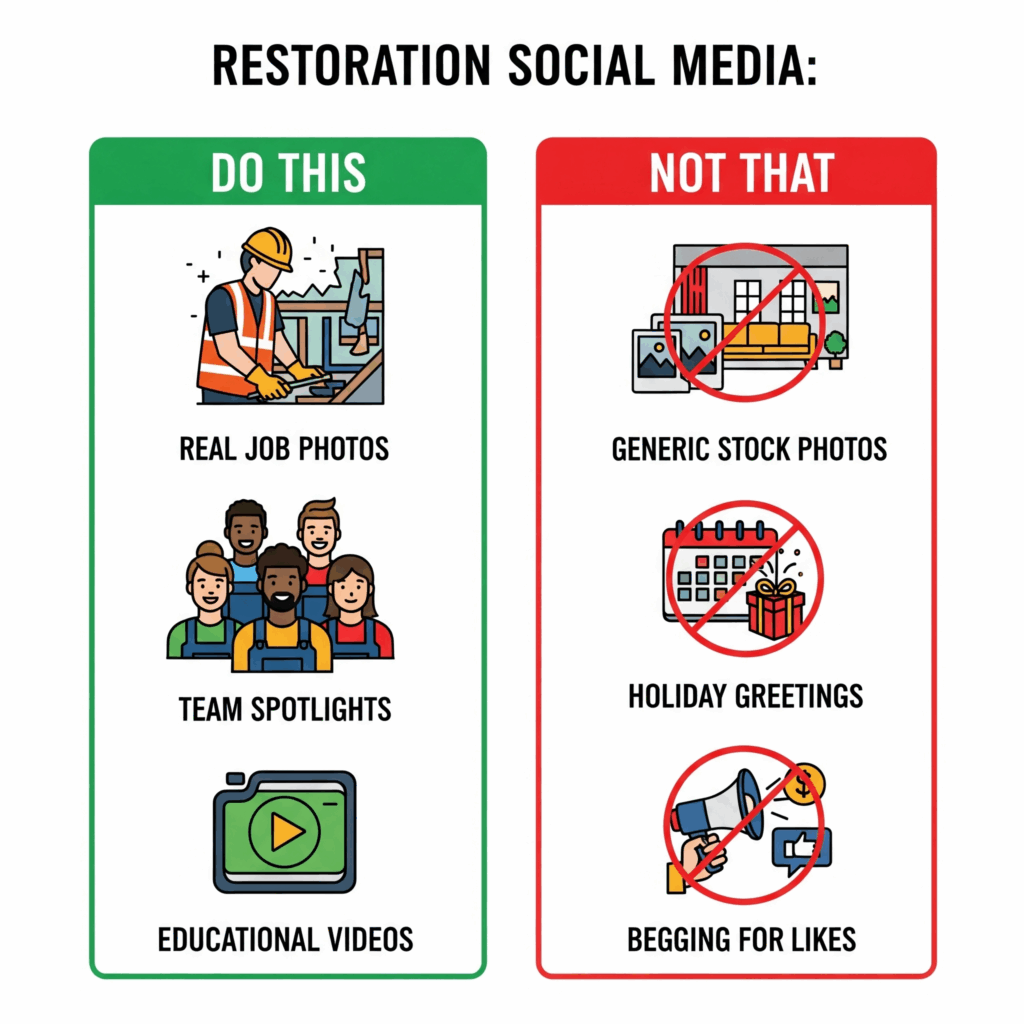 RESTORATION SOCIAL MEDIA:

DO THIS

REAL JOB PHOTOS

TEAM SPOTLIGHTS

EDUCATIONAL VIDEOS

NOT THAT

GENERIC STOCK PHOTOS

HOLIDAY GREETINGS

$

BEGGING FOR LIKES