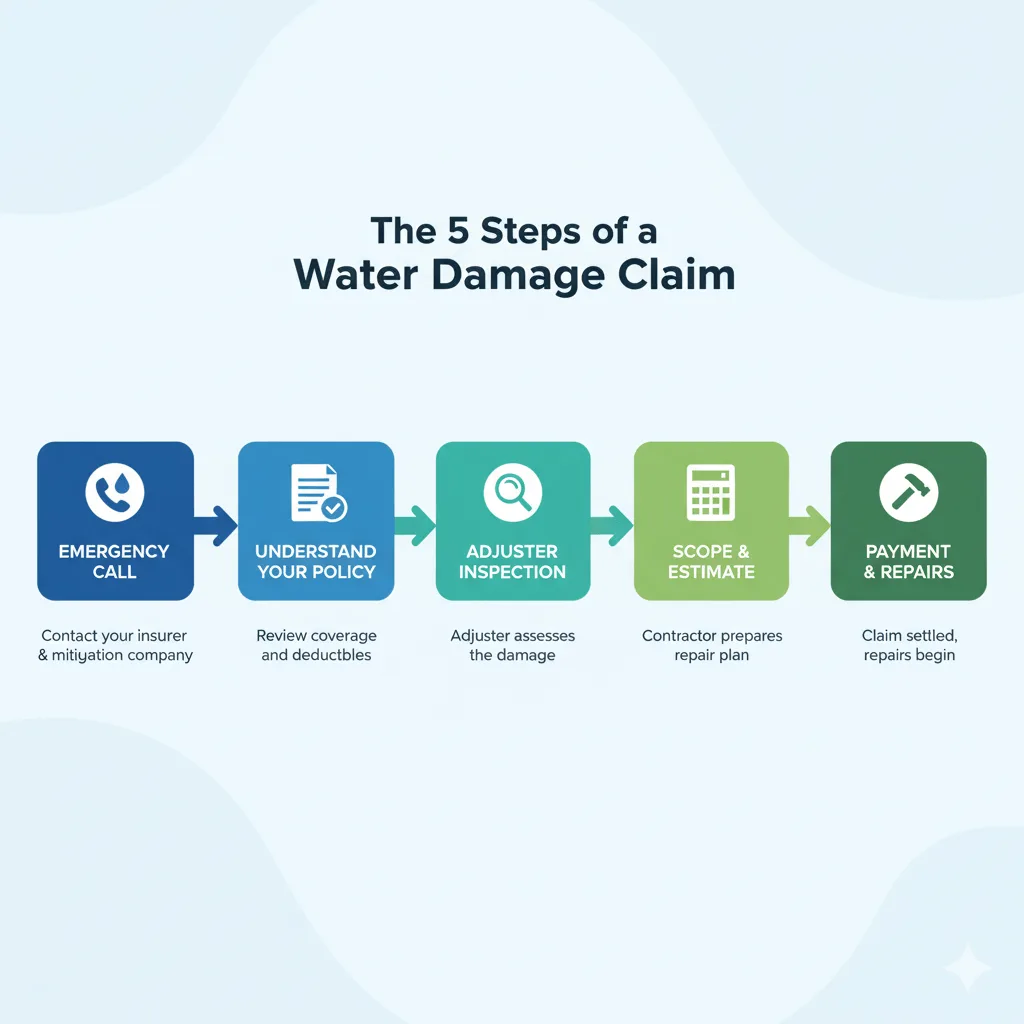 The 5 Steps of a
Water Damage Claim

EMERGENCY CALL

Contact your insurer & mitiyation company

UNDERSTAND YOUR POLICY

Review coverage and deductbles

ADJUSTER INSPECTION

Adjuster assesses the damage

SCOPE & ESTIMATE

Contractor prepares repair plan

PAYMENT & REPAIRS

Claim settled, repairs begin